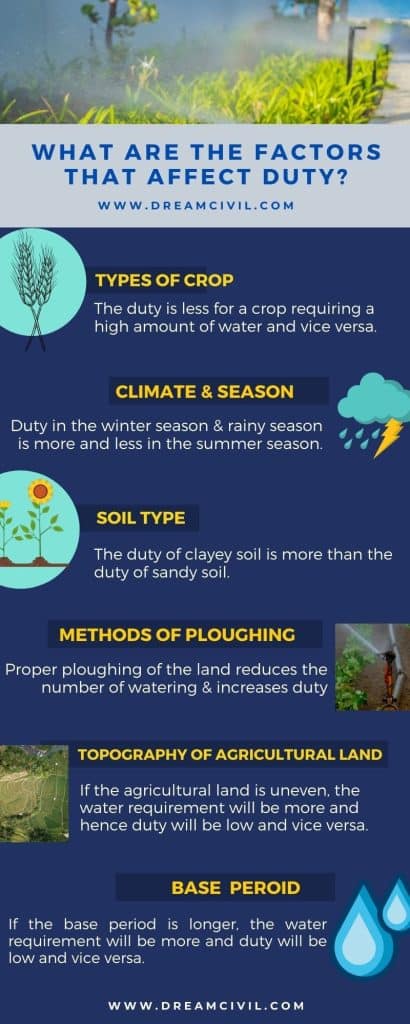 WHAT ARE THE FACTORS THAT AFFECT DUTY?

WWW.DREAMCIVIL.COM

TYPES OF CROP

The duty is less for a crop requiring a high amount of water and vice versa.

CLIMATE & SEASON

Duty in the winter season & rainy season is more and less in the summer season.

SOIL TYPE

The duty of clayey soil is more than the duty of sandy soil.

METHODS OF PLOUGHING

Proper ploughing of the land reduces the number of watering & increases duty

TOPOGRAPHY OF AGRICULTURAL LAND

If the agricultural land is uneven, the water requirement will be more and hence duty will be low and vice versa.

BASE PEROID

If the base period is longer, the water requirement will be more and duty will be low and vice versa.

WWW.DREAMCIVIL.COM